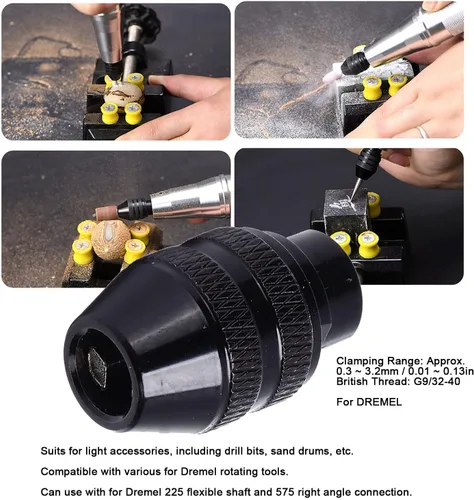 Clamping Range: Approx. 0.3 ~ 3.2mm / 0.01 ~ 0.13in
British Thread: G9/32-40

For DREMEL

Suits for light accessories, including drill bits, sand drums, etc.

Compatible with various for Dremel rotating tools.

Can use with for Dremel 225 flexible shaft and 575 right angle connection.