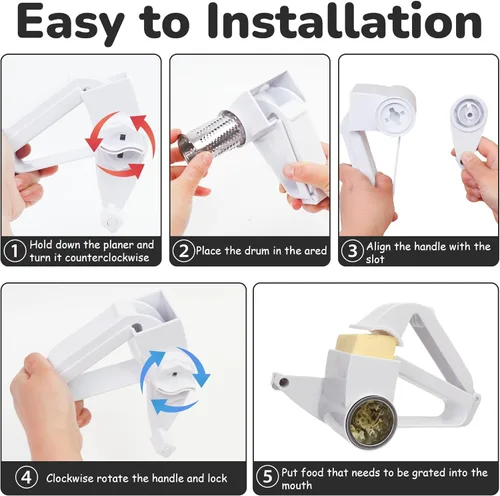 Easy to Installation

1 Hold down the planer and turn it counterclockwise

2 Place the drum in the ared

3 Align the handle with the slot

4 Clockwise rotate the handle and lock

5 Put food that needs to be grated into the mouth