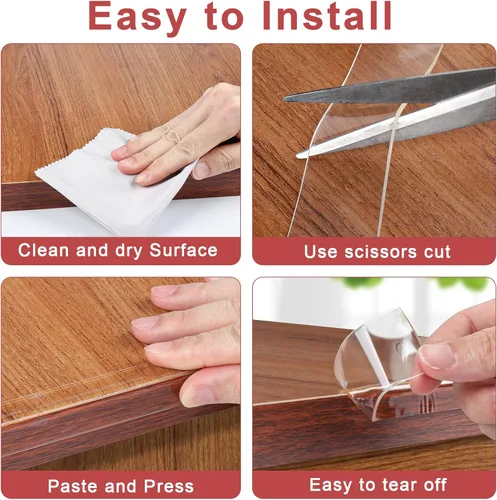 Easy to Install

Clean and dry Surface

Use scissors cut

Paste and Press

Easy to tear off