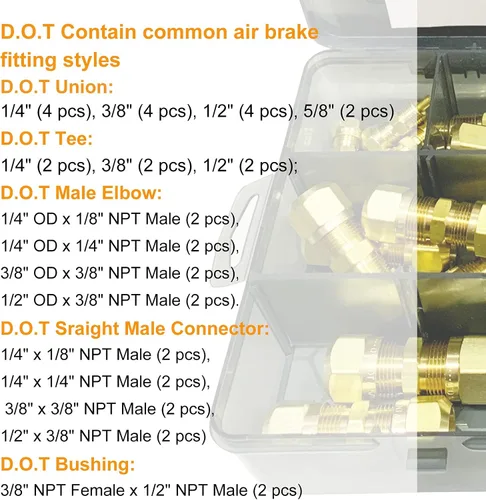 D.O.T Contain common air brake fitting styles

D.O.T Union:

1/4" (4 pcs), 3/8" (4 pcs), 1/2" (4 pcs), 5/8" (2 pcs)

D.O.T Tee:

1/4" (2 pcs), 3/8" (2 pcs), 1/2" (2 pcs);

D.O.T Male Elbow:

1/4" OD x 1/8" NPT Male (2 pcs),

1/4" OD x 1/4" NPT Male (2 pcs),

3/8" OD x 3/8" NPT Male (2 pcs),

1/2" OD x 3/8" NPT Male (2 pcs).

D.O.T Sraight Male Connector:

1/4" x 1/8" NPT Male (2 pcs),

1/4" x 1/4" NPT Male (2 pcs),

3/8" x 3/8" NPT Male (2 pcs),

1/2" x 3/8" NPT Male (2 pcs)

D.O.T Bushing:

3/8" NPT Female x 1/2" NPT Male (2 pcs)