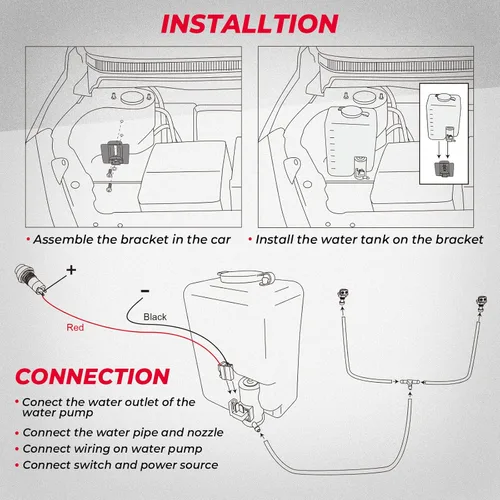 INSTALLTION

• Assemble the bracket in the car

• Install the water tank on the bracket

+

-

Black

Red

CONNECTION

• Conect the water outlet of the water pump

• Connect the water pipe and nozzle

• Connect wiring on water pump

• Connect switch and power source