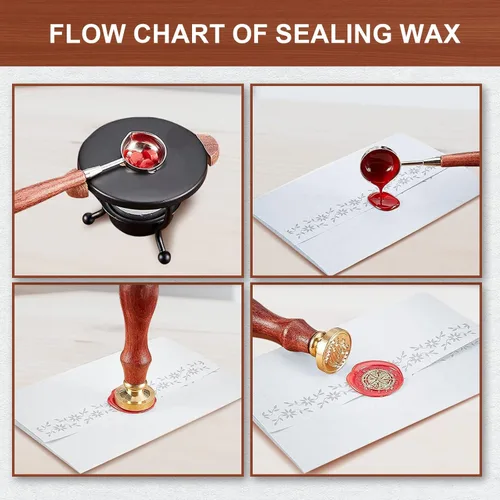 FLOW CHART OF SEALING WAX