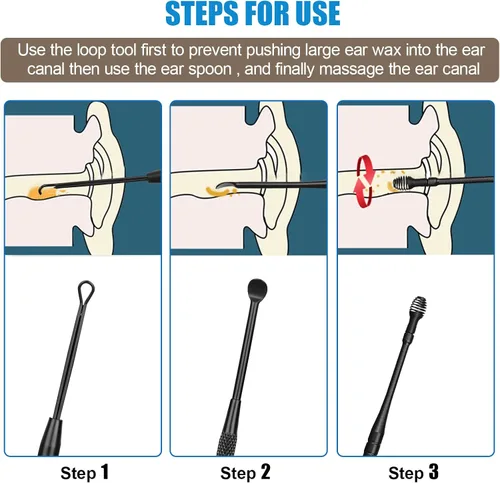 STEPS FOR USE

Use the loop tool first to prevent pushing large ear wax into the ear canal then use the ear spoon , and finally massage the ear canal

Step 1

Step 2

Step 3