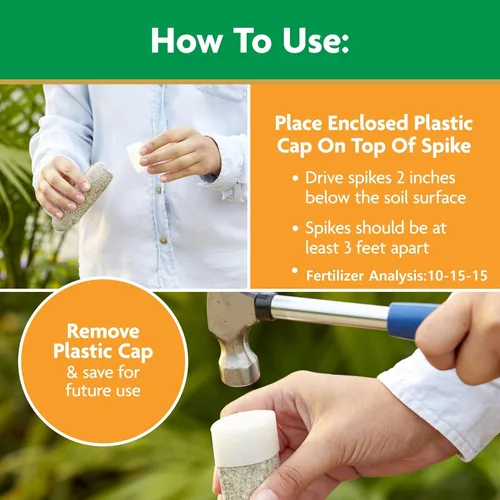 How To Use:

Place Enclosed Plastic Cap On Top Of Spike

• Drive spikes 2 inches below the soil surface

• Spikes should be at least 3 feet apart

• Fertilizer Analysis:10-15-15

Remove Plastic Cap & save for future use