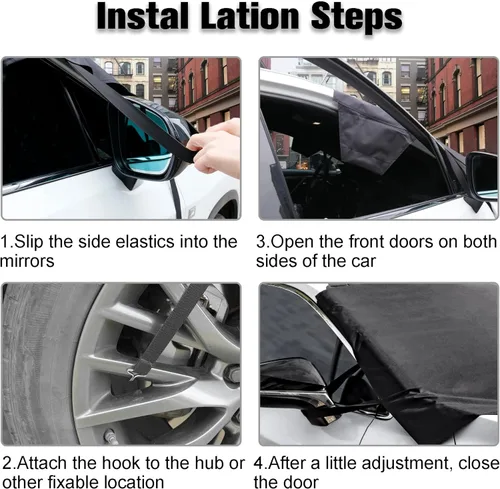 Instal Lation Steps

1.Slip the side elastics into the mirrors

3.Open the front doors on both sides of the car

2.Attach the hook to the hub or other fixable location

4.After a little adjustment, close the door