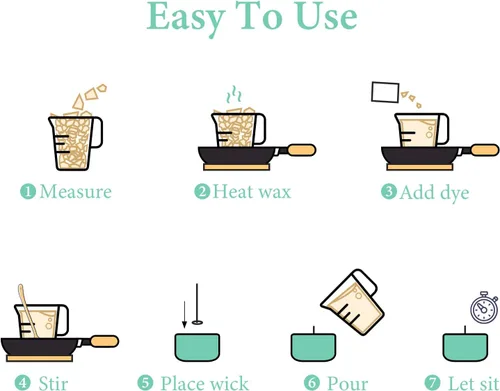 Easy To Use

1 Measure

2 Heat wax

3 Add dye

4 Stir

5 Place wick

6 Pour

7 Let sit