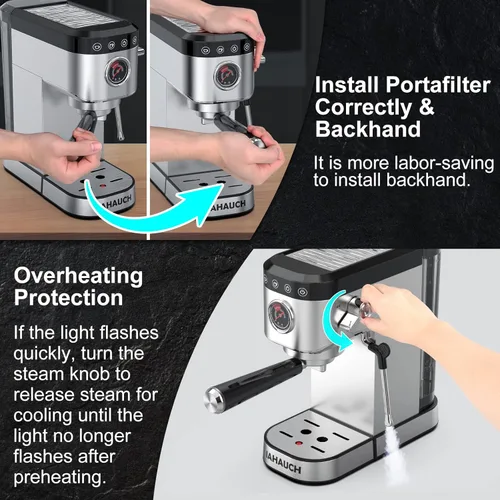 IAHAUCH

IAHAUCH

Install Portafilter Correctly & Backhand

It is more labor-saving to install backhand.

Overheating Protection

If the light flashes quickly, turn the steam knob to release steam for cooling until the light no longer flashes after preheating.

IAHAUCH