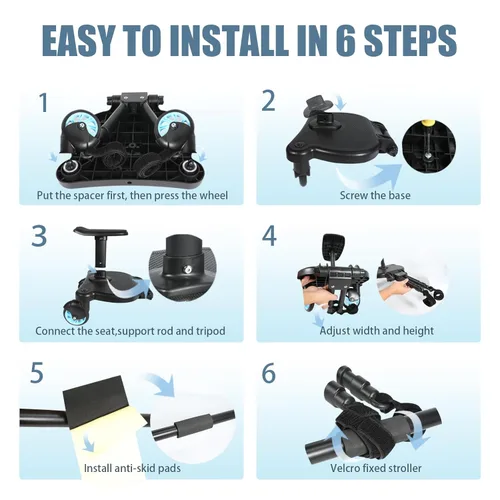 EASY TO INSTALL IN 6 STEPS

1

Put the spacer first, then press the wheel

2

Screw the base

3

Connect the seat,support rod and tripod

4

Adjust width and height

5

Install anti-skid pads

6

Velcro fixed stroller