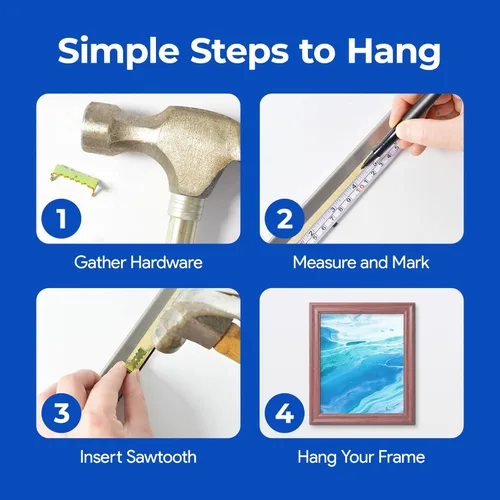 Simple Steps to Hang

1

Gather Hardware

2

Measure and Mark

3

Insert Sawtooth

4

Hang Your Frame