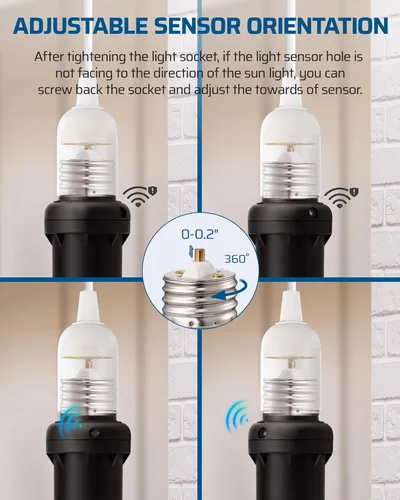 ADJUSTABLE SENSOR ORIENTATION

After tightening the light socket, if the light sensor hole is not facing to the direction of the sun light, you can screw back the socket and adjust the towards of sensor.

0-0.2"

360°