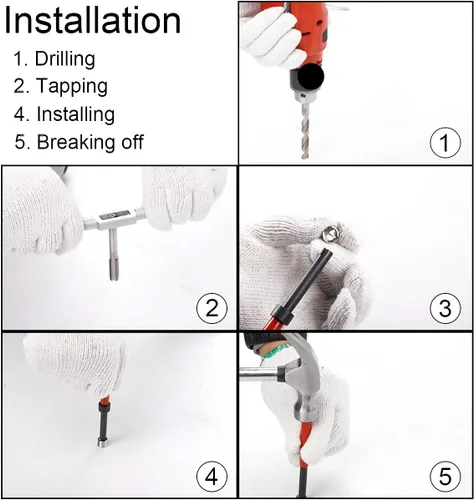 Installation
1. Drilling
2. Tapping
4. Installing
5. Breaking off

1

2

3

4

5