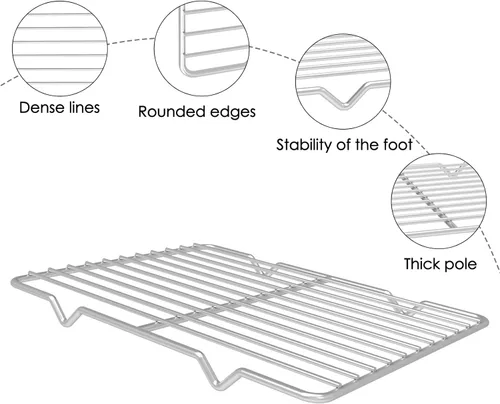 Dense lines

Rounded edges

Stability of the foot

Thick pole