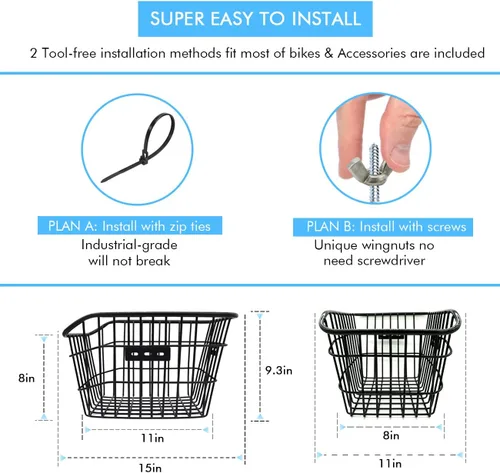 SUPER EASY TO INSTALL

2 Tool-free installation methods fit most of bikes & Accessories are included

PLAN A: Install with zip ties
Industrial-grade will not break

PLAN B: Install with screws
Unique wingnuts no need screwdriver

8in
9.3in
11in
15in
8in
11in