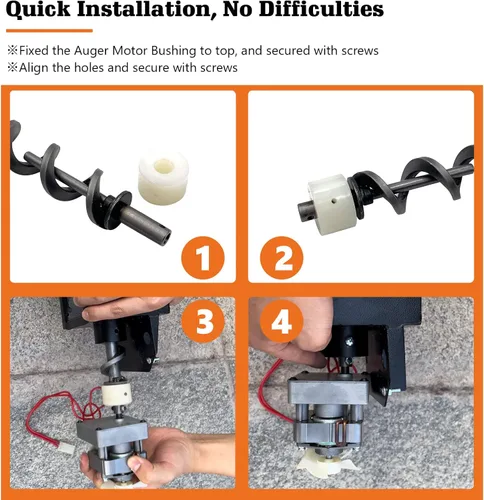 Quick Installation, No Difficulties

※Fixed the Auger Motor Bushing to top, and secured with screws
※Align the holes and secure with screws

1

2

3

4