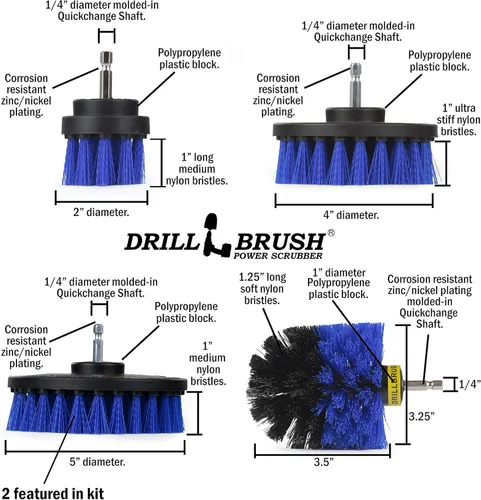 1/4" diameter molded-in Quickchange Shaft.

Polypropylene plastic block.

Corrosion resistant zinc/nickel plating.

1" long medium nylon bristles.

2" diameter.

1/4" diameter molded-in Quickchange Shaft.

Polypropylene plastic block.

Corrosion resistant zinc/nickel plating.

1" ultra stiff nylon bristles.

4" diameter.

DRILL BRUSH®
POWER SCRUBBER

1/4" diameter molded-in Quickchange Shaft.

Polypropylene plastic block.

Corrosion resistant zinc/nickel plating.

1" medium nylon bristles.

5" diameter.

2 featured in kit

1.25" long soft nylon bristles.

1" diameter Polypropylene plastic block.

Corrosion resistant zinc/nickel plating molded-in Quickchange Shaft.

DRILL BRUSH

1/4"

3.25"

3.5"