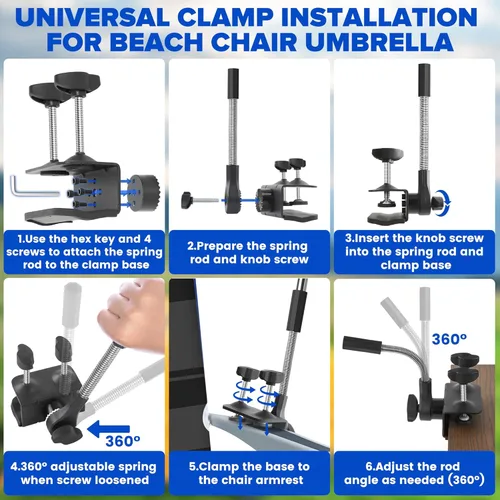 UNIVERSAL CLAMP INSTALLATION FOR BEACH CHAIR UMBRELLA

1.Use the hex key and 4 screws to attach the spring rod to the clamp base

2.Prepare the spring rod and knob screw

3.Insert the knob screw into the spring rod and clamp base

360°

4.360° adjustable spring when screw loosened

5.Clamp the base to the chair armrest

360°

6.Adjust the rod angle as needed (360°)