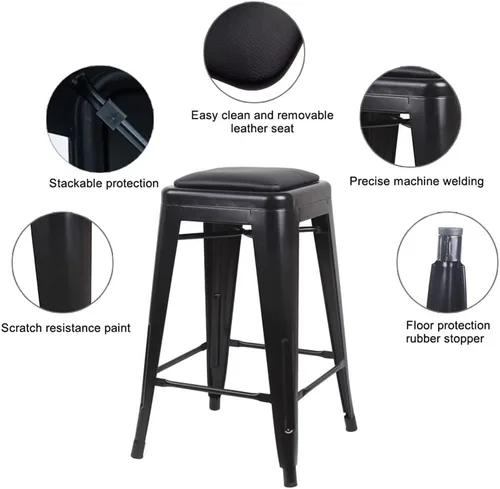 Easy clean and removable leather seat

Stackable protection

Precise machine welding

Scratch resistance paint

Floor protection rubber stopper