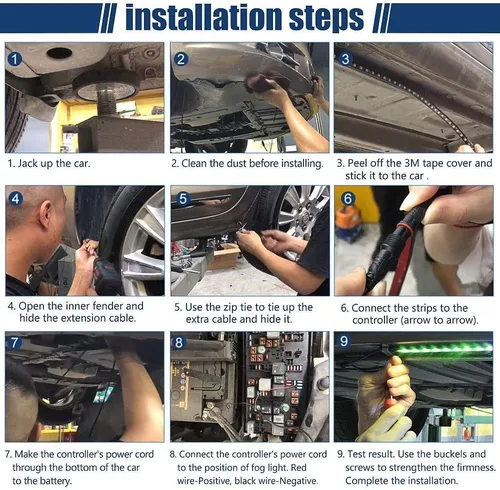 // installation steps //

1

1. Jack up the car.

2

2. Clean the dust before installing.

3

3. Peel off the 3M tape cover and stick it to the car .

4

4. Open the inner fender and hide the extension cable.

5

5. Use the zip tie to tie up the extra cable and hide it.

6

6. Connect the strips to the controller (arrow to arrow).

7

7. Make the controller's power cord through the bottom of the car to the battery.

8

8. Connect the controller's power cord to the position of fog light. Red wire-Positive, black wire-Negative.

9

9. Test result. Use the buckels and screws to strengthen the firmness. Complete the installation.