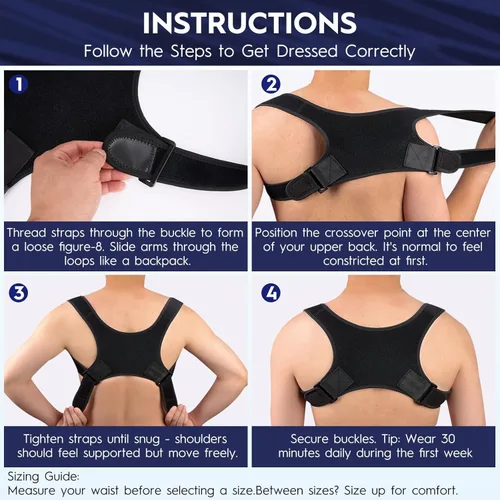 INSTRUCTIONS
Follow the Steps to Get Dressed Correctly

1
Thread straps through the buckle to form a loose figure-8. Slide arms through the loops like a backpack.

2
Position the crossover point at the center of your upper back. It's normal to feel constricted at first.

3
Tighten straps until snug - shoulders should feel supported but move freely.

4
Secure buckles. Tip: Wear 30 minutes daily during the first week

Sizing Guide:
Measure your waist before selecting a size.Between sizes? Size up for comfort.