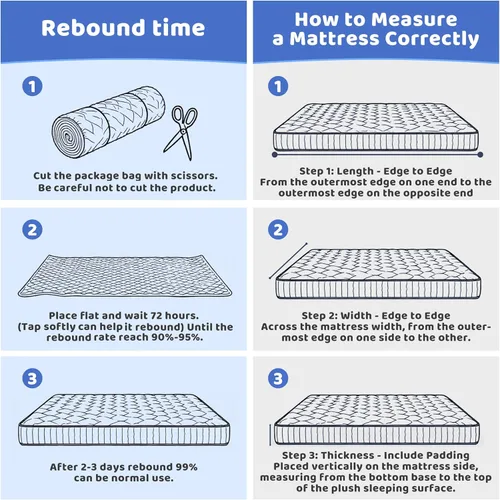 Rebound time

1

Cut the package bag with scissors. Be careful not to cut the product.

2

Place flat and wait 72 hours. (Tap softly can help it rebound) Until the rebound rate reach 90%-95%.

3

After 2-3 days rebound 99% can be normal use.

How to Measure a Mattress Correctly

1

Step 1: Length - Edge to Edge
From the outermost edge on one end to the outermost edge on the opposite end

2

Step 2: Width - Edge to Edge
Across the mattress width, from the outermost edge on one side to the other.

3

Step 3: Thickness - Include Padding
Placed vertically on the mattress side, measuring from the bottom base to the top of the plush sleeping surface.