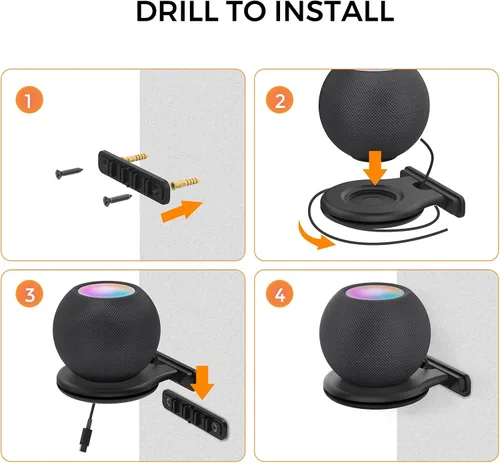 DRILL TO INSTALL

1

2

3

4