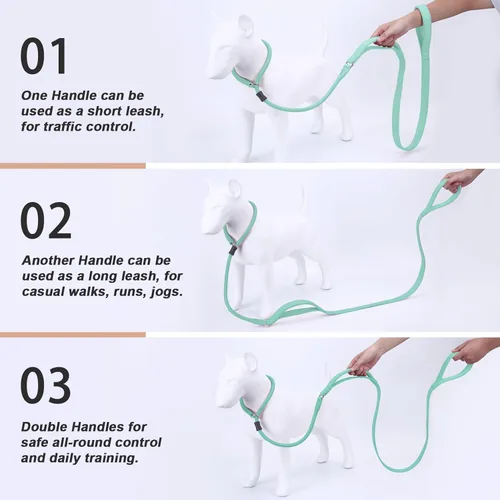 01

One Handle can be used as a short leash, for traffic control.

02

Another Handle can be used as a long leash, for casual walks, runs, jogs.

03

Double Handles for safe all-round control and daily training.