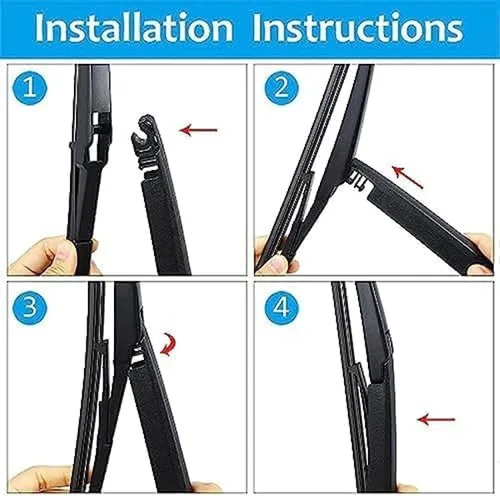 Installation Instructions

1

2

3

4