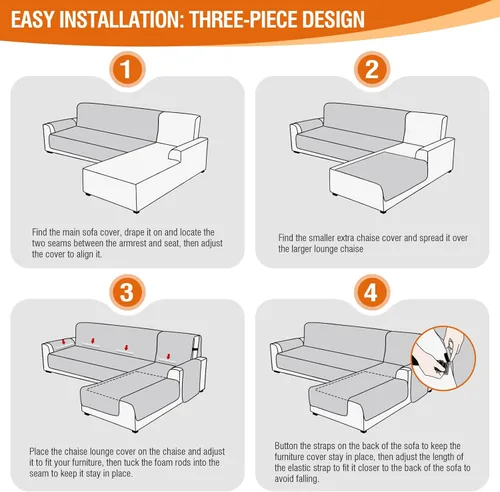 EASY INSTALLATION: THREE-PIECE DESIGN

1

Find the main sofa cover, drape it on and locate the two seams between the armrest and seat, then adjust the cover to align it.

2

Find the smaller extra chaise cover and spread it over the larger lounge chaise

3

Place the chaise lounge cover on the chaise and adjust it to fit your furniture, then tuck the foam rods into the seam to keep it stay in place.

4

Button the straps on the back of the sofa to keep the furniture cover stay in place, then adjust the length of the elastic strap to fit it closer to the back of the sofa to avoid falling.