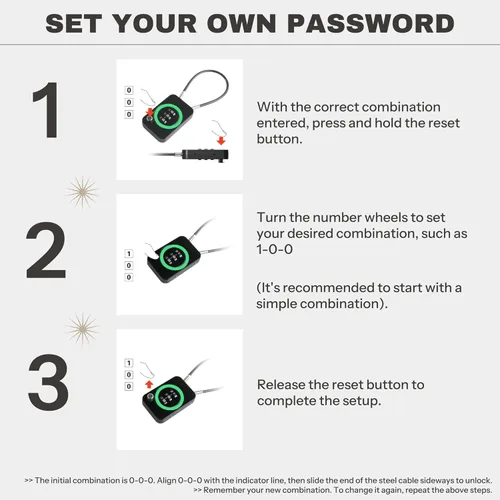 SET YOUR OWN PASSWORD

1

0
0
0

With the correct combination entered, press and hold the reset button.

2

1
0
0

Turn the number wheels to set your desired combination, such as 1-0-0

(It's recommended to start with a simple combination).

3

1
0
0

Release the reset button to complete the setup.

>> The initial combination is 0-0-0. Align 0-0-0 with the indicator line, then slide the end of the steel cable sideways to unlock.
>> Remember your new combination. To change it again, repeat the above steps.