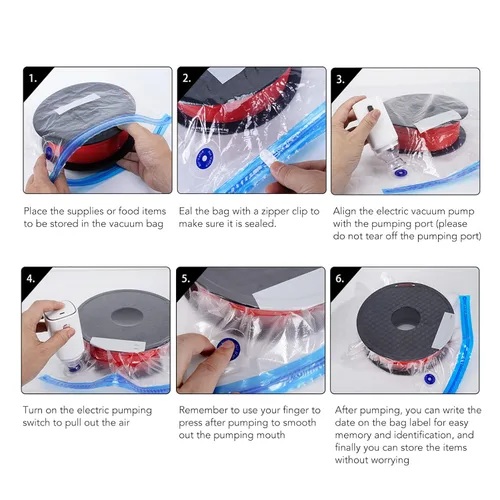 1.

Place the supplies or food items to be stored in the vacuum bag

2.

Eal the bag with a zipper clip to make sure it is sealed.

3.

Align the electric vacuum pump with the pumping port (please do not tear off the pumping port)

4.

Turn on the electric pumping switch to pull out the air

5.

Remember to use your finger to press after pumping to smooth out the pumping mouth

6.

After pumping, you can write the date on the bag label for easy memory and identification, and finally you can store the items without worrying