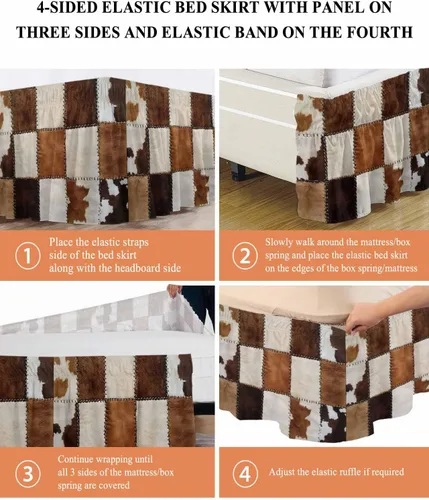 4-SIDED ELASTIC BED SKIRT WITH PANEL ON THREE SIDES AND ELASTIC BAND ON THE FOURTH

1 Place the elastic straps side of the bed skirt along with the headboard side

2 Slowly walk around the mattress/box spring and place the elastic bed skirt on the edges of the box spring/mattress

3 Continue wrapping until all 3 sides of the mattress/box spring are covered

4 Adjust the elastic ruffle if required