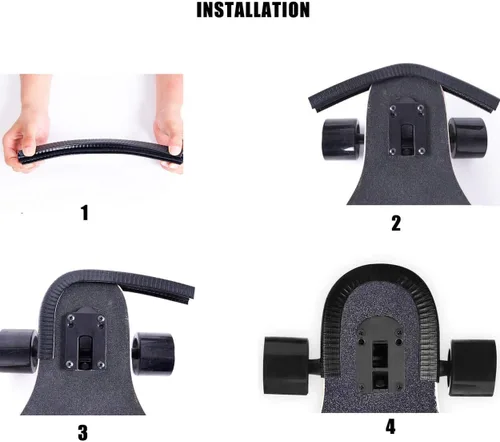 INSTALLATION

1

2

3

4