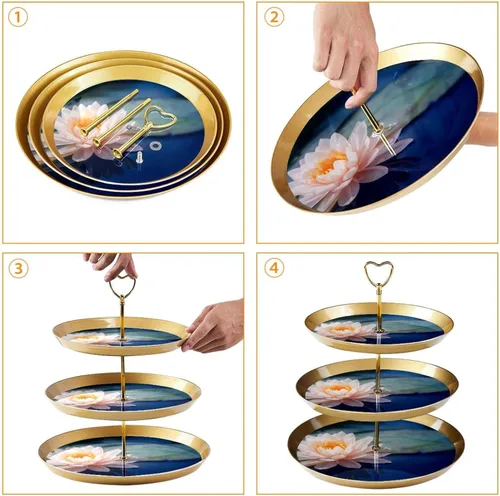 1

2

3

4