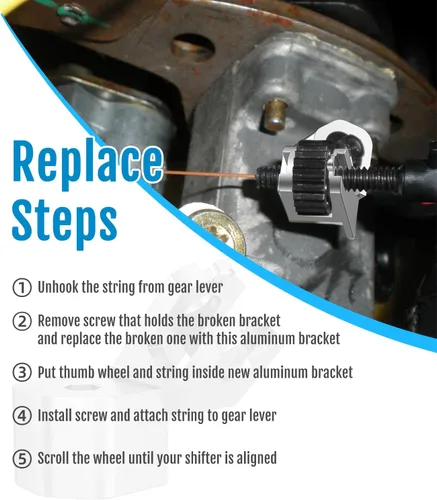 Replace Steps

① Unhook the string from gear lever

② Remove screw that holds the broken bracket and replace the broken one with this aluminum bracket

③ Put thumb wheel and string inside new aluminum bracket

④ Install screw and attach string to gear lever

⑤ Scroll the wheel until your shifter is aligned