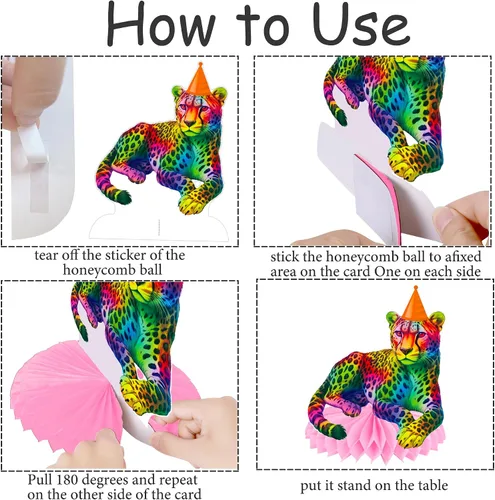 How to Use

tear off the sticker of the honeycomb ball

stick the honeycomb ball to afixed area on the card One on each side

Pull 180 degrees and repeat on the other side of the card

put it stand on the table