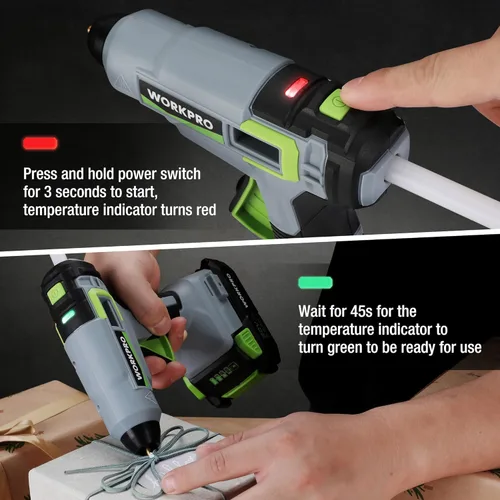 WORKPRO

Press and hold power switch for 3 seconds to start, temperature indicator turns red

WORKPRO

WORKPRO

Wait for 45s for the temperature indicator to turn green to be ready for use