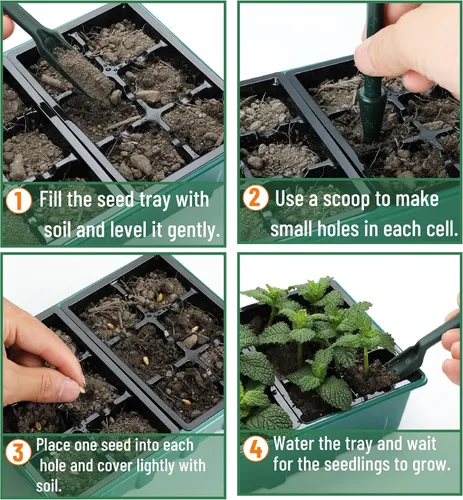 1 Fill the seed tray with soil and level it gently.

2 Use a scoop to make small holes in each cell.

3 Place one seed into each hole and cover lightly with soil.

4 Water the tray and wait for the seedlings to grow.