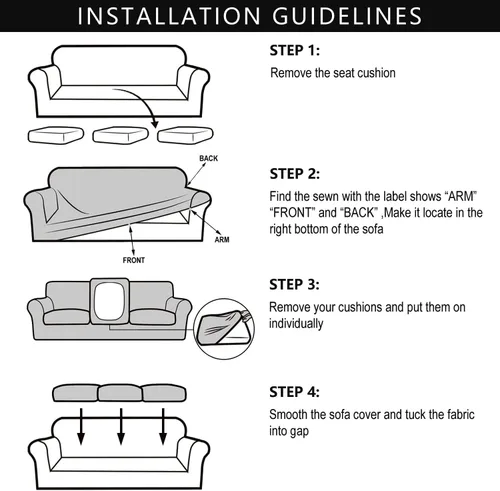 INSTALLATION GUIDELINES

STEP 1:
Remove the seat cushion

BACK

ARM

FRONT

STEP 2:
Find the sewn with the label shows “ARM” “FRONT” and “BACK” ,Make it locate in the right bottom of the sofa

STEP 3:
Remove your cushions and put them on individually

STEP 4:
Smooth the sofa cover and tuck the fabric into gap