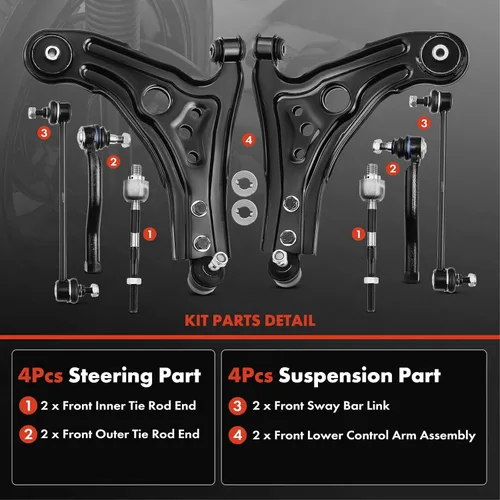 3 2 1 4 3 2 1

KIT PARTS DETAIL

4Pcs Steering Part

1 2 x Front Inner Tie Rod End

2 2 x Front Outer Tie Rod End

4Pcs Suspension Part

3 2 x Front Sway Bar Link

4 2 x Front Lower Control Arm Assembly