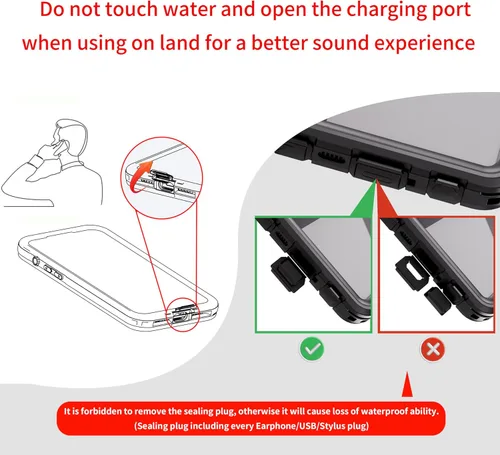 Do not touch water and open the charging port when using on land for a better sound experience

It is forbidden to remove the sealing plug, otherwise it will cause loss of waterproof ability. (Sealing plug including every Earphone/USB/Stylus plug)