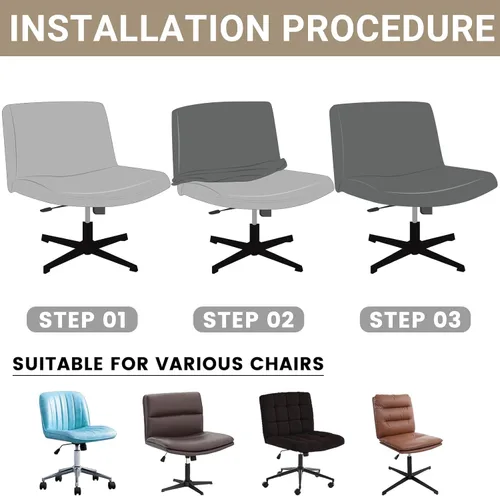 INSTALLATION PROCEDURE

STEP 01

STEP 02

STEP 03

SUITABLE FOR VARIOUS CHAIRS