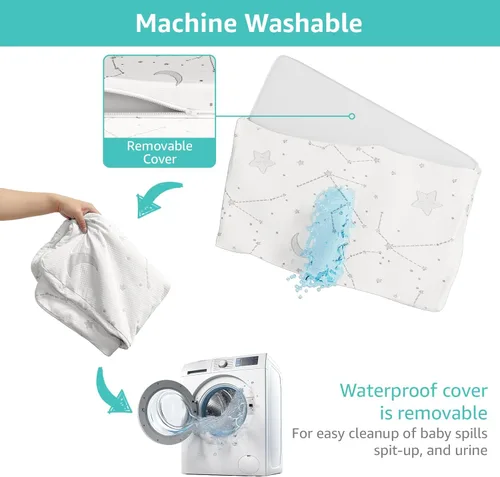 Machine Washable

Removable Cover

Waterproof cover is removable

For easy cleanup of baby spills spit-up, and urine