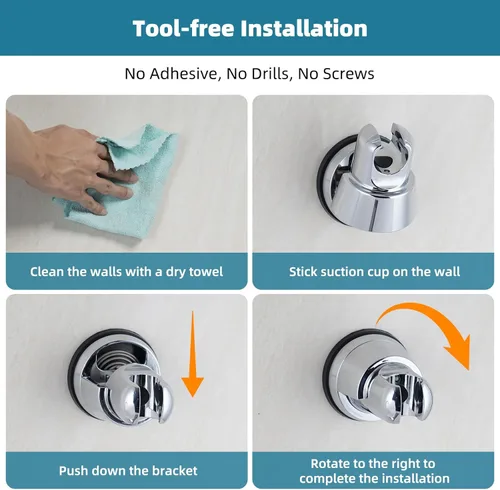 Tool-free Installation

No Adhesive, No Drills, No Screws

Clean the walls with a dry towel

Stick suction cup on the wall

Push down the bracket

Rotate to the right to complete the installation