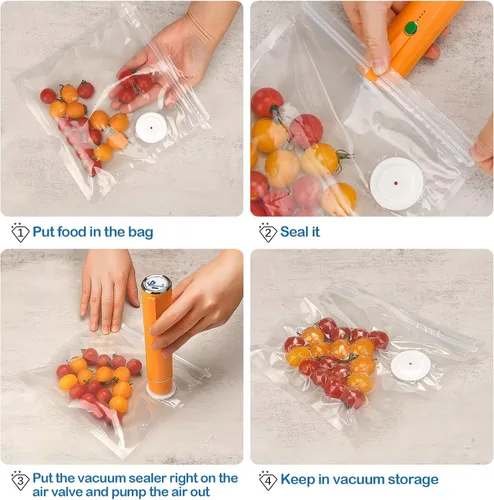 1 Put food in the bag

2 Seal it

3 Put the vacuum sealer right on the air valve and pump the air out

4 Keep in vacuum storage