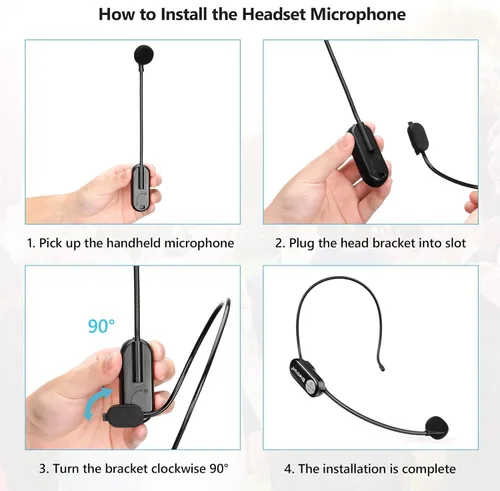 How to Install the Headset Microphone

1. Pick up the handheld microphone

2. Plug the head bracket into slot

90°

3. Turn the bracket clockwise 90°

4. The installation is complete