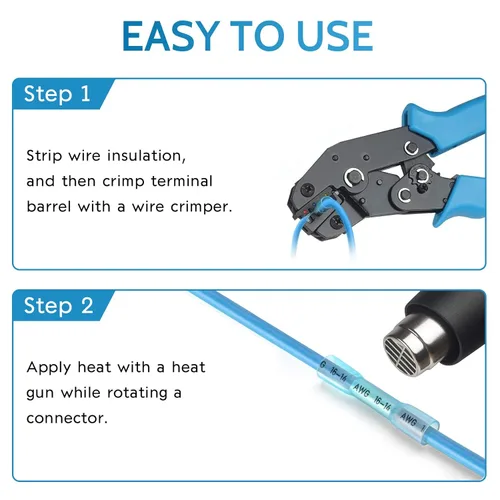 EASY TO USE

Step 1

Strip wire insulation, and then crimp terminal barrel with a wire crimper.

Step 2

Apply heat with a heat gun while rotating a connector.

G 16-14 AWG 16-14 AWG 1