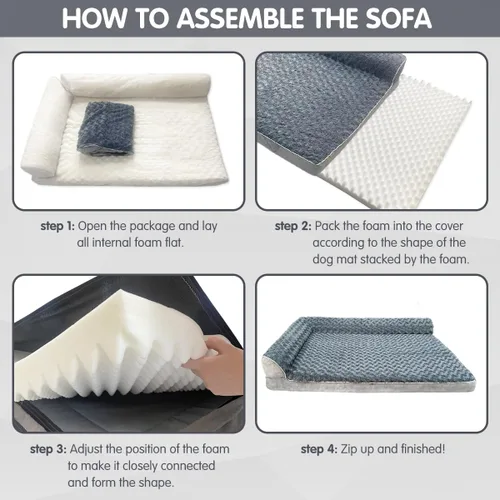 HOW TO ASSEMBLE THE SOFA

step 1: Open the package and lay all internal foam flat.

step 2: Pack the foam into the cover according to the shape of the dog mat stacked by the foam.

step 3: Adjust the position of the foam to make it closely connected and form the shape.

step 4: Zip up and finished!