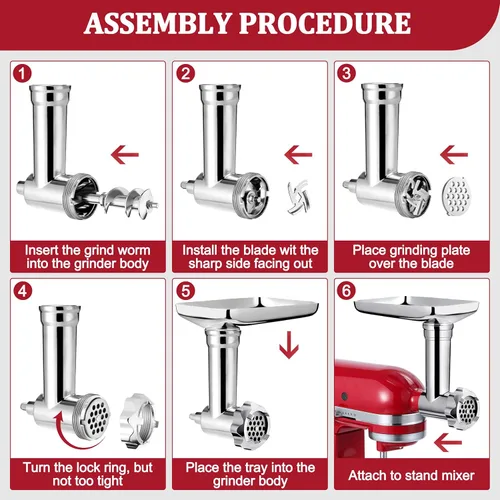 ASSEMBLY PROCEDURE

1
Insert the grind worm into the grinder body

2
Install the blade wit the sharp side facing out

3
Place grinding plate over the blade

4
Turn the lock ring, but not too tight

5
Place the tray into the grinder body

6
Attach to stand mixer