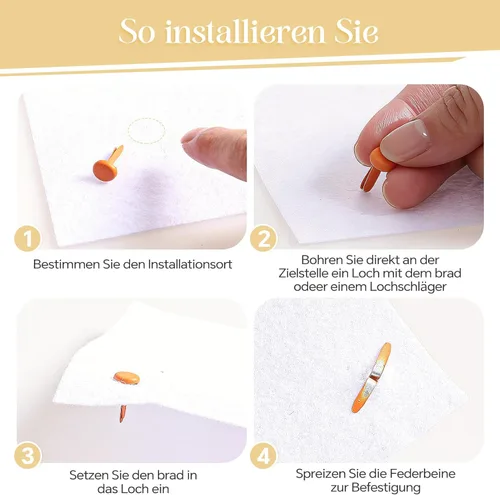 So installieren Sie

1
Bestimmen Sie den Installationsort

2
Bohren Sie direkt an der Zielstelle ein Loch mit dem brad odeer einem Lochschläger

3
Setzen Sie den brad in das Loch ein

4
Spreizen Sie die Federbeine zur Befestigung