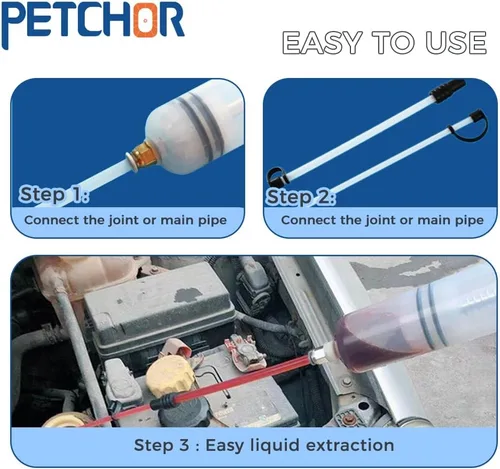 PETCHOR

EASY TO USE

Step 1:
Connect the joint or main pipe

Step 2:
Connect the joint or main pipe

Step 3 : Easy liquid extraction